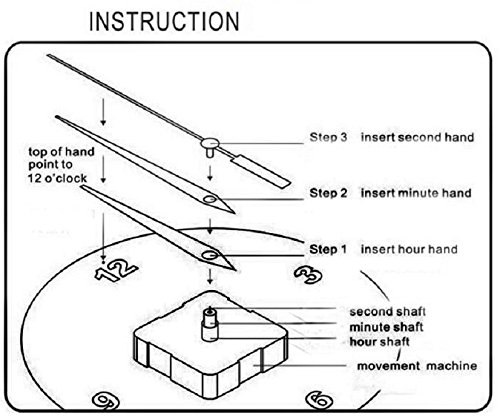 INSTRUCTION

top of hand point to 12 o'clock

Step 3 insert second hand

Step 2 insert minute hand

Step 1 insert hour hand

12

3

second shaft

minute shaft

hour shaft

movement machine

9

6