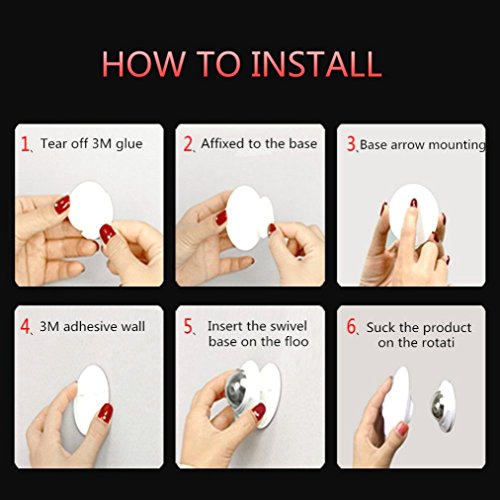 HOW TO INSTALL

1、Tear off 3M glue

2、Affixed to the base

3、Base arrow mounting

4、3M adhesive wall

5、Insert the swivel base on the floo

6、Suck the product on the rotati