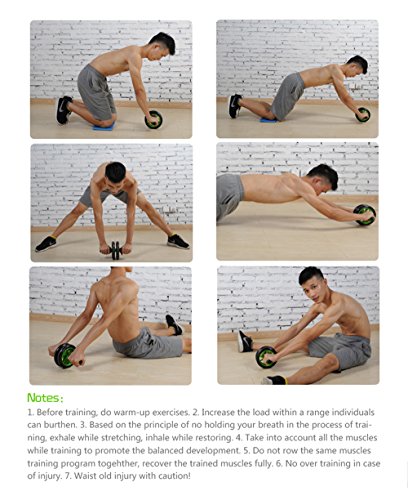 Notes:

1. Before training, do warm-up exercises. 2. Increase the load within a range individuals can burthen. 3. Based on the principle of no holding your breath in the process of training, exhale while stretching, inhale while restoring. 4. Take into account all the muscles while training to promote the balanced development. 5. Do not row the same muscles training program togehther, recover the trained muscles fully. 6. No over training in case of injury. 7. Waist old injury with caution!