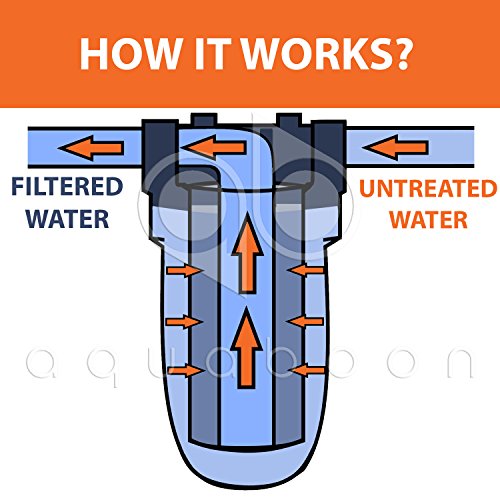 HOW IT WORKS?

FILTERED WATER

UNTREATED WATER

aquaboon