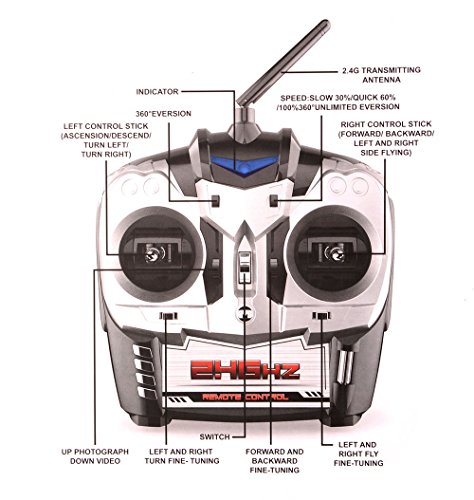 2.4G TRANSMITTING ANTENNA

INDICATOR

SPEED:SLOW 30%/QUICK 60% /100%360°UNLIMITED EVERSION

360°EVERSION

LEFT CONTROL STICK (ASCENSION/DESCEND/ TURN LEFT/ TURN RIGHT)

RIGHT CONTROL STICK (FORWARD/ BACKWARD/ LEFT AND RIGHT SIDE FLYING)

2.4GHZ

REMOTE CONTROL

SWITCH

UP PHOTOGRAPH DOWN VIDEO

LEFT AND RIGHT TURN FINE- TUNING

FORWARD AND BACKWARD FINE-TUNING

LEFT AND RIGHT FLY FINE-TUNING