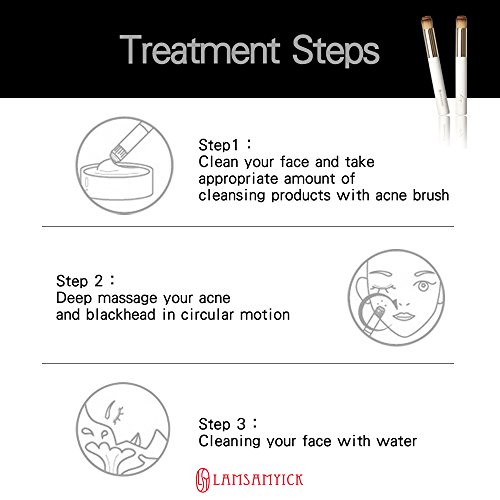 Treatment Steps

Step1 :
Clean your face and take appropriate amount of cleansing products with acne brush

Step 2 :
Deep massage your acne and blackhead in circular motion

Step 3 :
Cleaning your face with water

LAMSAMYICK