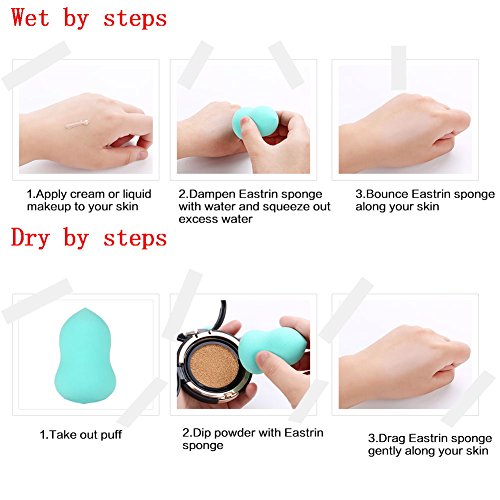 Wet by steps

1.Apply cream or liquid makeup to your skin

2.Dampen Eastrin sponge with water and squeeze out excess water

3.Bounce Eastrin sponge along your skin

Dry by steps

1.Take out puff

2.Dip powder with Eastrin sponge

3.Drag Eastrin sponge gently along your skin