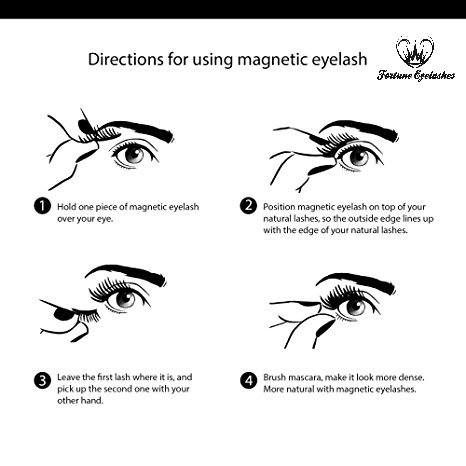 Directions for using magnetic eyelash

Fortune Eyelashes

1 Hold one piece of magnetic eyelash over your eye.

2 Position magnetic eyelash on top of your natural lashes, so the outside edge lines up with the edge of your natural lashes.

3 Leave the first lash where it is, and pick up the second one with your other hand.

4 Brush mascara, make it look more dense. More natural with magnetic eyelashes.