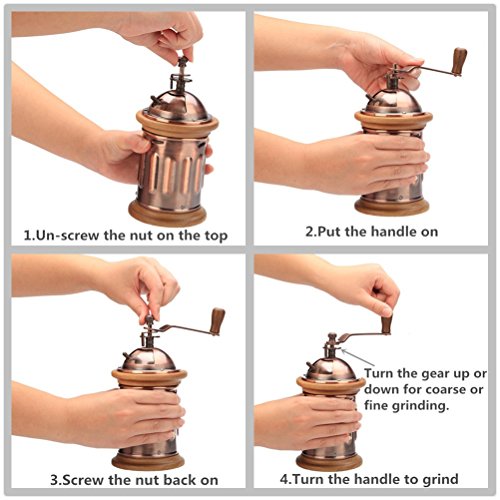 1.Un-screw the nut on the top

2.Put the handle on

3.Screw the nut back on

Turn the gear up or down for coarse or fine grinding.

4.Turn the handle to grind