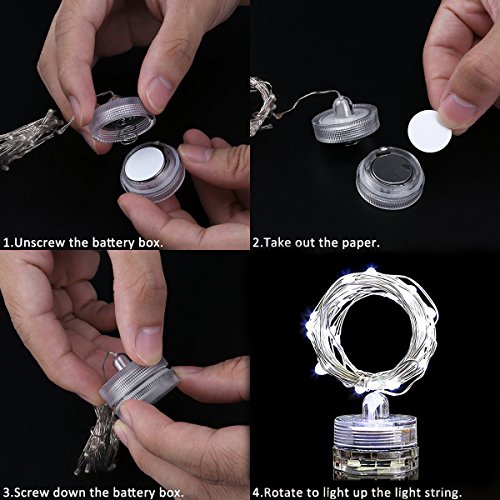 1.Unscrew the battery box.

2.Take out the paper.

3.Screw down the battery box.

4.Rotate to light up the light string.