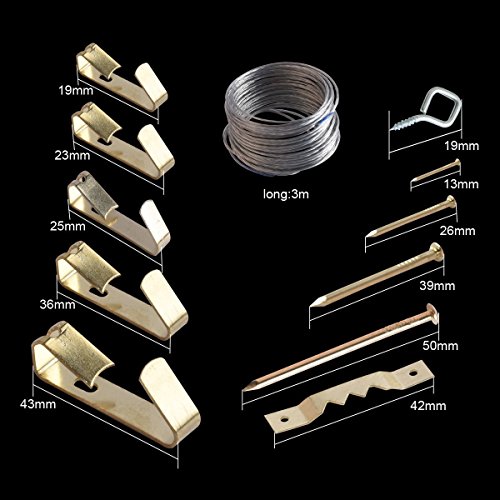 19mm
23mm
25mm
36mm
43mm
long:3m
19mm
13mm
26mm
39mm
50mm
42mm