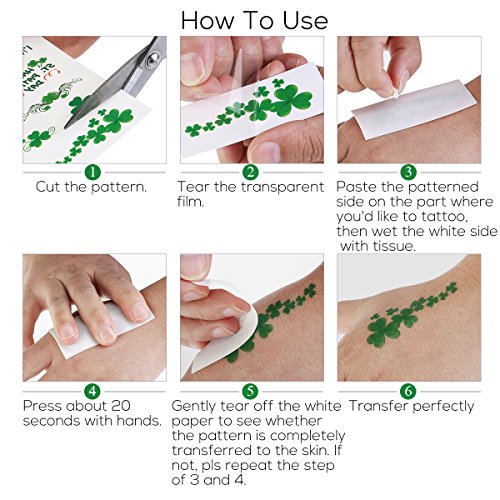 How To Use

1
Cut the pattern.

2
Tear the transparent film.

3
Paste the patterned side on the part where you'd like to tattoo, then wet the white side with tissue.

4
Press about 20 seconds with hands.

5
Gently tear off the white paper to see whether the pattern is completely transferred to the skin. If not, pls repeat the step of 3 and 4.

6
Transfer perfectly