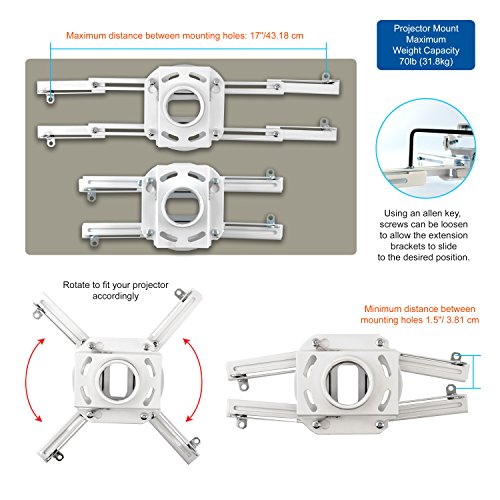 Maximum distance between mounting holes: 17"/43.18 cm

Projector Mount Maximum Weight Capacity 70lb (31.8kg)

Using an allen key, screws can be loosen to allow the extension brackets to slide to the desired position.

Rotate to fit your projector accordingly

Minimum distance between mounting holes 1.5"/ 3.81 cm