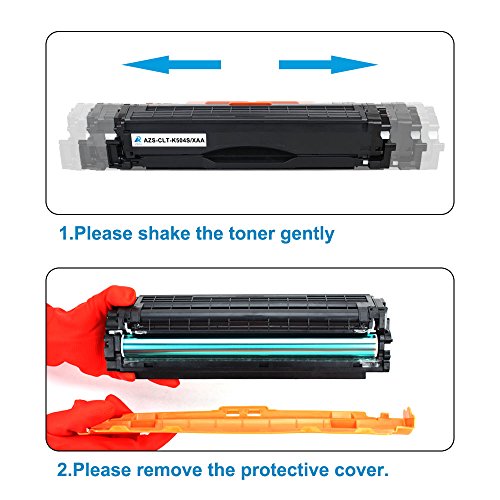 AZS-CLT-K504S/XAA

1.Please shake the toner gently

2.Please remove the protective cover.