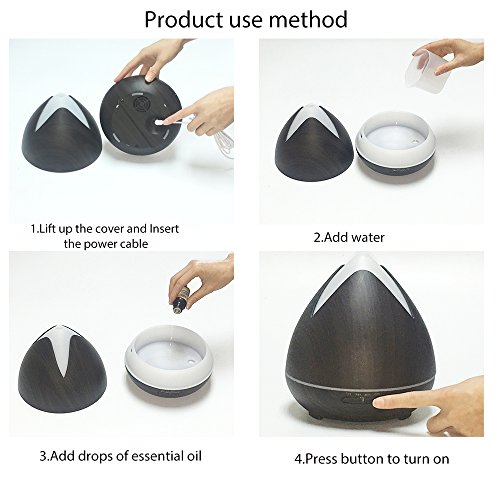 Product use method

1.Lift up the cover and Insert the power cable

2.Add water

3.Add drops of essential oil

4.Press button to turn on