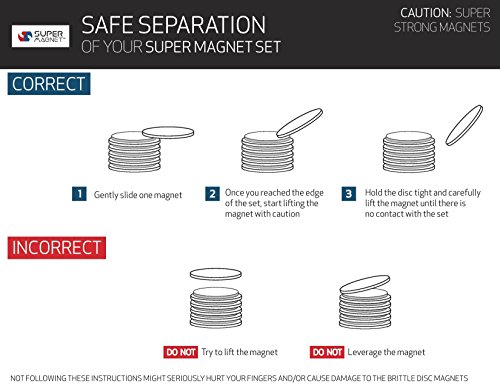 SUPER MAGNET

SAFE SEPARATION
OF YOUR SUPER MAGNET SET

CAUTION: SUPER STRONG MAGNETS

CORRECT

1 Gently slide one magnet

2 Once you reached the edge of the set, start lifting the magnet with caution

3 Hold the disc tight and carefully lift the magnet until there is no contact with the set

INCORRECT

DO NOT Try to lift the magnet

DO NOT Leverage the magnet

NOT FOLLOWING THESE INSTRUCTIONS MIGHT SERIOUSLY HURT YOUR FINGERS AND/OR CAUSE DAMAGE TO THE BRITTLE DISC MAGNETS