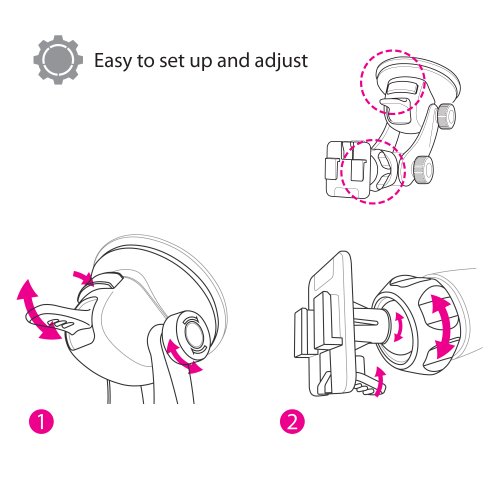 Easy to set up and adjust

1

2