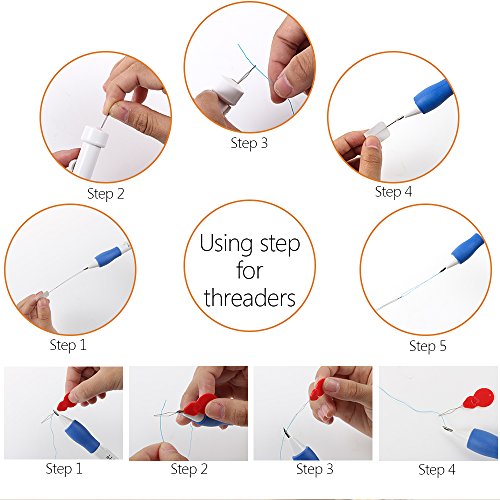 Step 3

Step 2

Step 4

Using step for threaders

Step 1

Step 5

Step 1

Step 2

Step 3

Step 4