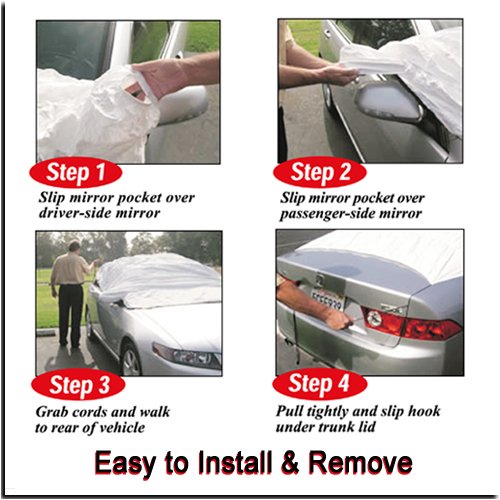 Step 1
Slip mirror pocket over driver-side mirror

Step 2
Slip mirror pocket over passenger-side mirror

Step 3
Grab cords and walk to rear of vehicle

Step 4
Pull tightly and slip hook under trunk lid

Easy to Install & Remove