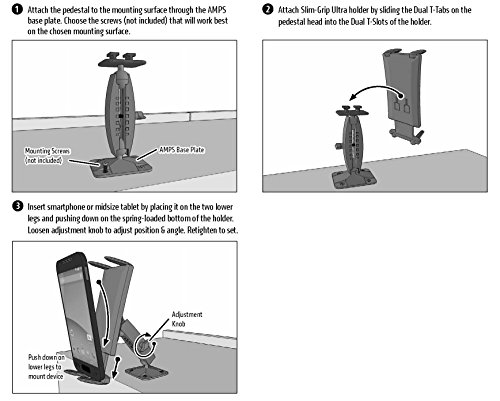 1 Attach the pedestal to the mounting surface through the AMPS base plate. Choose the screws (not included) that will work best on the chosen mounting surface.

Mounting Screws (not included)

AMPS Base Plate

2 Attach Slim-Grip Ultra holder by sliding the Dual T-Tabs on the pedestal head into the Dual T-Slots of the holder.

3 Insert smartphone or midsize tablet by placing it on the two lower legs and pushing down on the spring-loaded bottom of the holder. Loosen adjustment knob to adjust position & angle. Retighten to set.

Adjustment Knob

Push down on lower legs to mount device