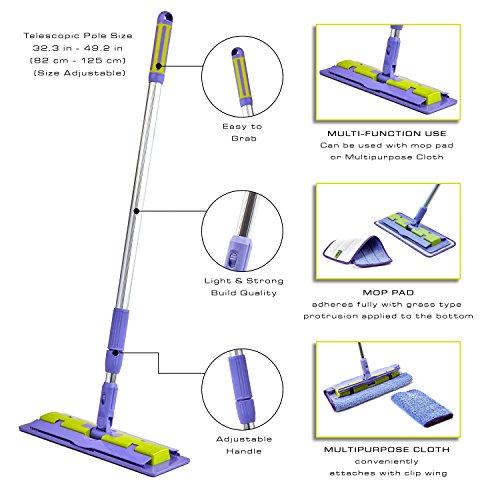 Telescopic Pole Size
32.3 in - 49.2 in
(82 cm - 125 cm)
(Size Adjustable)

Easy to Grab

Light & Strong Build Quality

Adjustable Handle

MULTI-FUNCTION USE
Can be used with mop pad or Multipurpose Cloth

MOP PAD
adheres fully with grass type protrusion applied to the bottom

MULTIPURPOSE CLOTH
conveniently attaches with clip wing