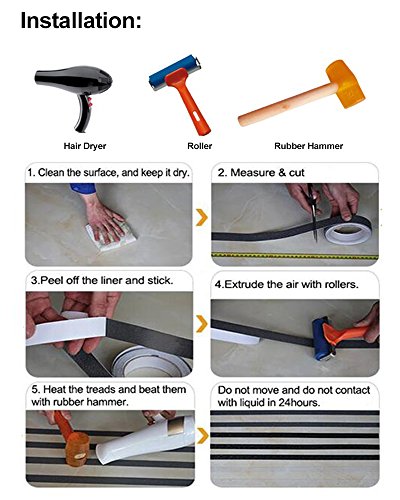 Installation:

Hair Dryer

Roller

Rubber Hammer

1. Clean the surface, and keep it dry.

2. Measure & cut

3.Peel off the liner and stick.

4.Extrude the air with rollers.

5. Heat the treads and beat them with rubber hammer.

Do not move and do not contact with liquid in 24hours.