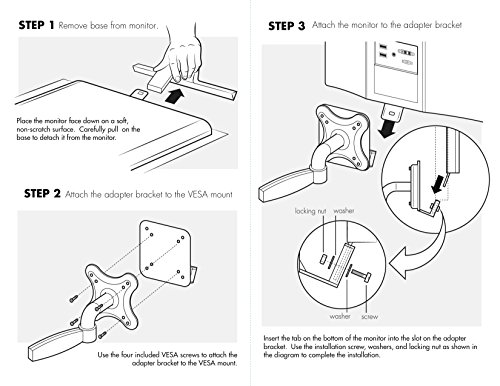 STEP 1 Remove base from monitor.

Place the monitor face down on a soft, non-scratch surface. Carefully pull on the base to detach it from the monitor.

STEP 2 Attach the adapter bracket to the VESA mount

Use the four included VESA screws to attach the adapter bracket to the VESA mount.

STEP 3 Attach the monitor to the adapter bracket

locking nut washer

washer screw

Insert the tab on the bottom of the monitor into the slot on the adapter bracket. Use the installation screw, washers, and locking nut as shown in the diagram to complete the installation.