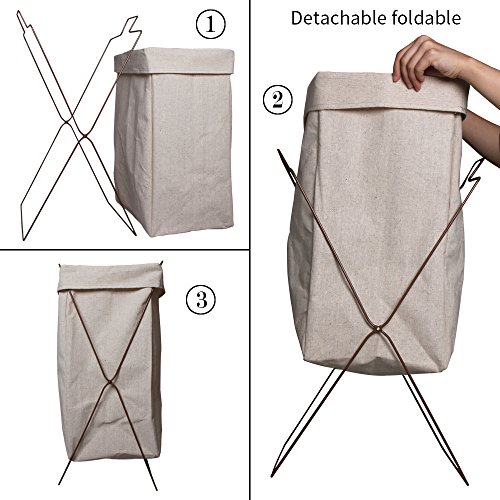 ①

Detachable foldable

②

③