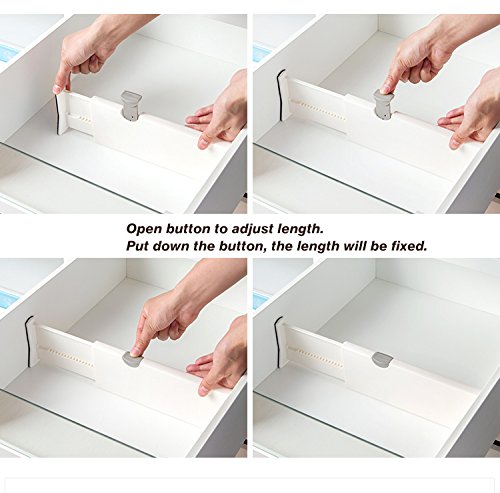 Open button to adjust length.
Put down the button, the length will be fixed.