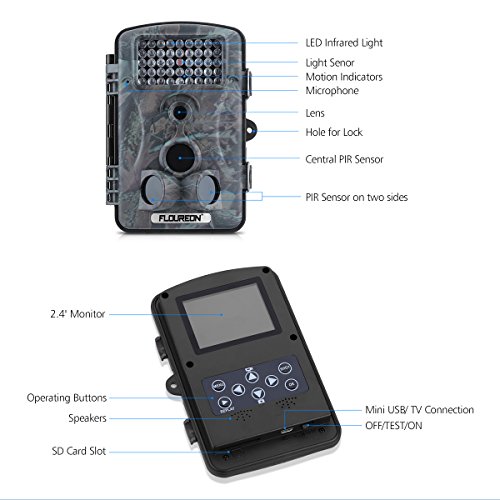 LED Infrared Light
Light Senor
Motion Indicators
Microphone
Lens
Hole for Lock
Central PIR Sensor
PIR Sensor on two sides
FLOUREON

2.4' Monitor
MENU
SHOT
OK
REPLAY
Operating Buttons
Speakers
SD Card Slot
Mini USB/ TV Connection
OFF/TEST/ON