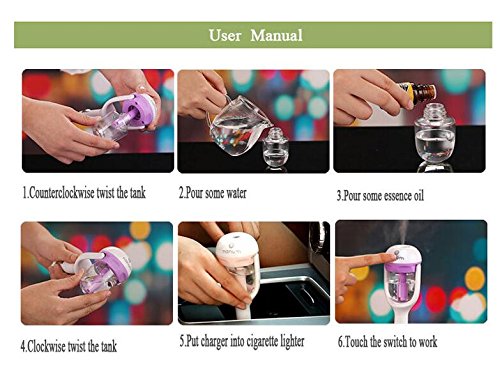 User Manual

1.Counterclockwise twist the tank

2.Pour some water

3.Pour some essence oil

4.Clockwise twist the tank

5.Put charger into cigarette lighter

6.Touch the switch to work