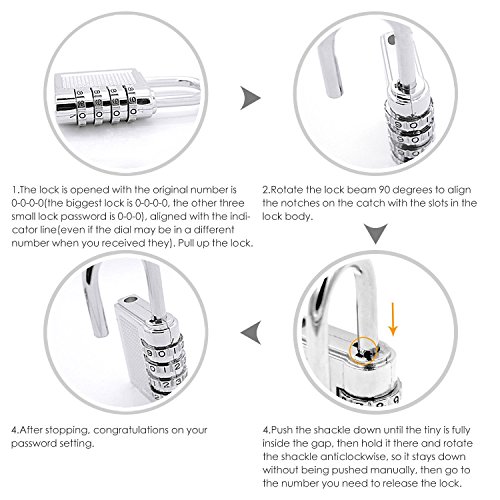 1.The lock is opened with the original number is 0-0-0-0(the biggest lock is 0-0-0-0, the other three small lock password is 0-0-0), aligned with the indicator line(even if the dial may be in a different number when you received they). Pull up the lock.

2.Rotate the lock beam 90 degrees to align the notches on the catch with the slots in the lock body.

4.After stopping, congratulations on your password setting.

4.Push the shackle down until the tiny is fully inside the gap, then hold it there and rotate the shackle anticlockwise, so it stays down without being pushed manually, then go to the number you need to release the lock.