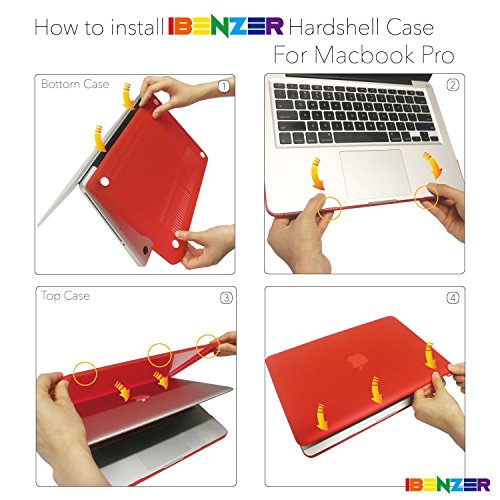 How to install IBENZER Hardshell Case For Macbook Pro

Bottom Case

1

2

Top Case

3

4

IBENZER