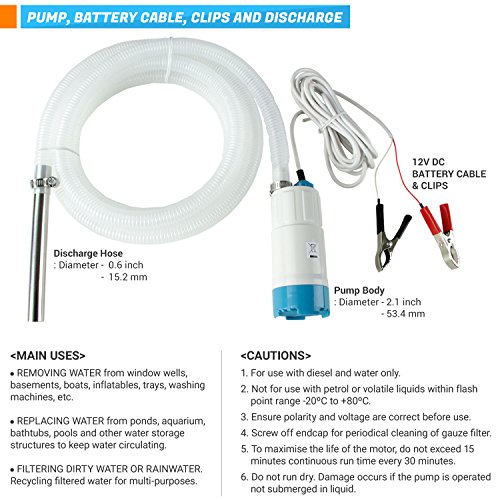 PUMP, BATTERY CABLE, CLIPS AND DISCHARGE

12V DC
BATTERY CABLE
& CLIPS

Discharge Hose
: Diameter - 0.6 inch
- 15.2 mm

Pump Body
: Diameter - 2.1 inch
- 53.4 mm

<MAIN USES>

• REMOVING WATER from window wells, basements, boats, inflatables, trays, washing machines, etc.

• REPLACING WATER from ponds, aquarium, bathtubs, pools and other water storage structures to keep water circulating.

• FILTERING DIRTY WATER OR RAINWATER. Recycling filtered water for multi-purposes.

<CAUTIONS>

1. For use with diesel and water only.

2. Not for use with petrol or volatile liquids within flash point range -20°C to +80°C.

3. Ensure polarity and voltage are correct before use.

4. Screw off endcap for periodical cleaning of gauze filter.

5. To maximise the life of the motor, do not exceed 15 minutes continuous run time every 30 minutes.

6. Do not run dry. Damage occurs if the pump is operated not submerged in liquid.