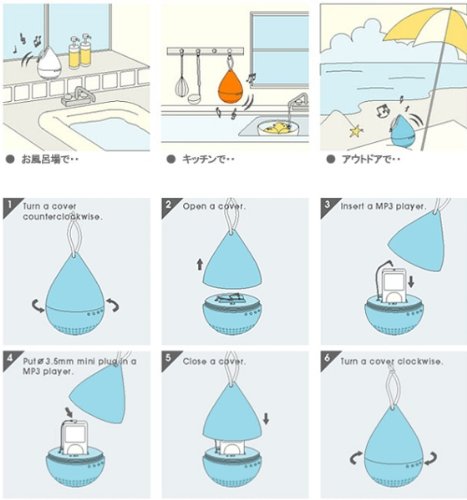 ● お風呂場で‥

● キッチンで‥

● アウトドアで‥

1 Turn a cover counterclockwise.

2 Open a cover.

3 Insert a MP3 player.

4 Put ø 3.5mm mini plug in a MP3 player.

5 Close a cover.

6 Turn a cover clockwise.