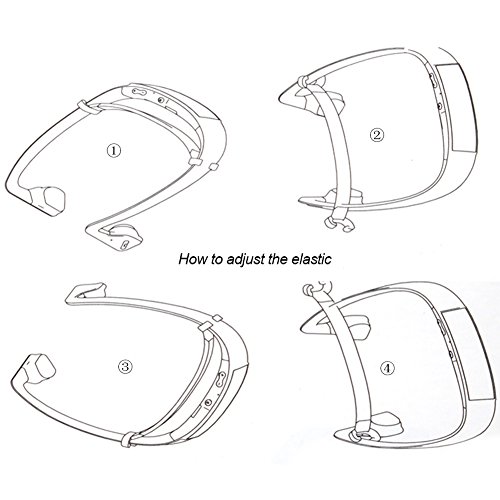 ①

②

How to adjust the elastic

③

④