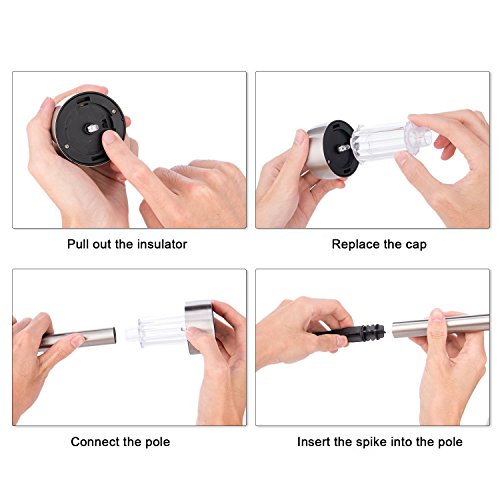 Pull out the insulator

Replace the cap

Connect the pole

Insert the spike into the pole