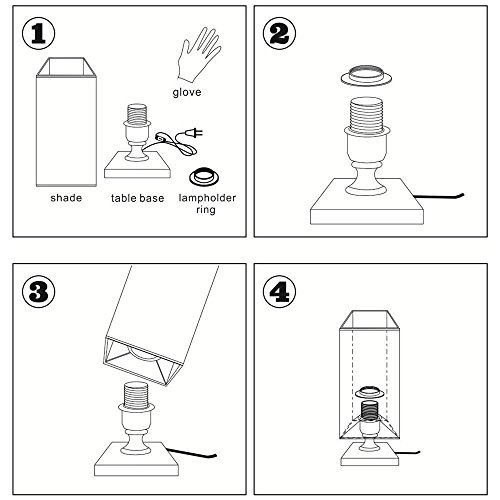 1

glove

shade

table base

lampholder ring

2

3

4