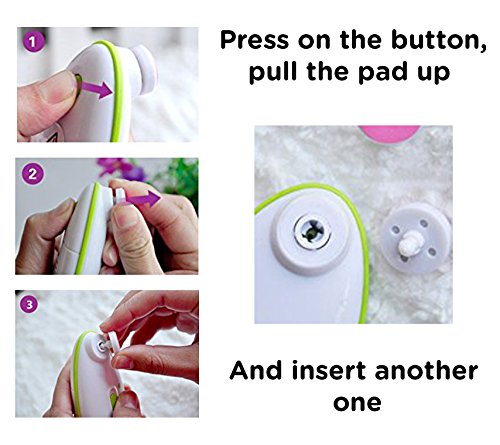 1

2

3

Press on the button, pull the pad up

And insert another one