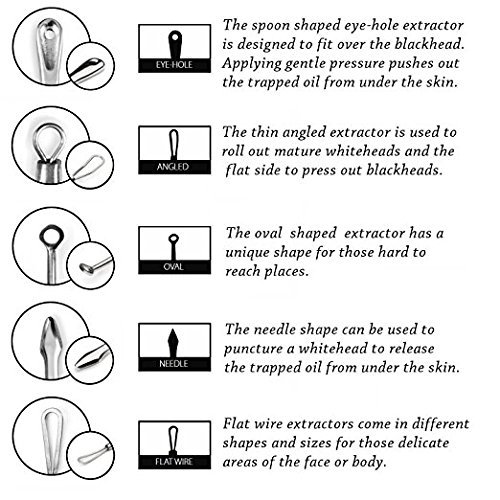 EYE-HOLE

The spoon shaped eye-hole extractor is designed to fit over the blackhead. Applying gentle pressure pushes out the trapped oil from under the skin.

ANGLED

The thin angled extractor is used to roll out mature whiteheads and the flat side to press out blackheads.

OVAL

The oval shaped extractor has a unique shape for those hard to reach places.

NEEDLE

The needle shape can be used to puncture a whitehead to release the trapped oil from under the skin.

FLAT WIRE

Flat wire extractors come in different shapes and sizes for those delicate areas of the face or body.