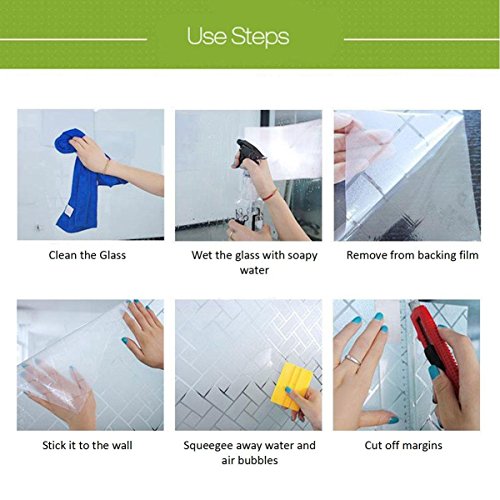 Use Steps

Clean the Glass

Wet the glass with soapy water

Remove from backing film

Stick it to the wall

Squeegee away water and air bubbles

Cut off margins