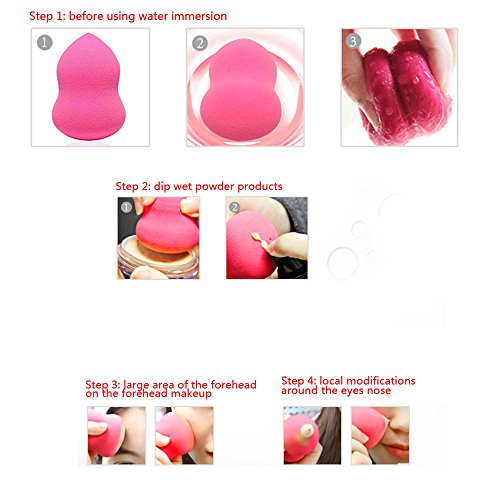 Step 1: before using water immersion

1

2

3

Step 2: dip wet powder products

1

2

Step 3: large area of the forehead on the forehead makeup

Step 4: local modifications around the eyes nose