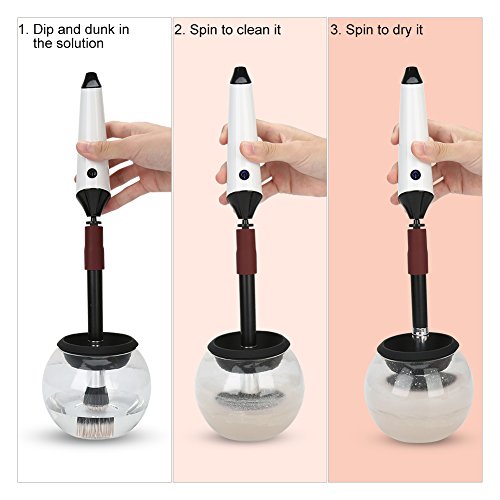 1. Dip and dunk in the solution

2. Spin to clean it

3. Spin to dry it