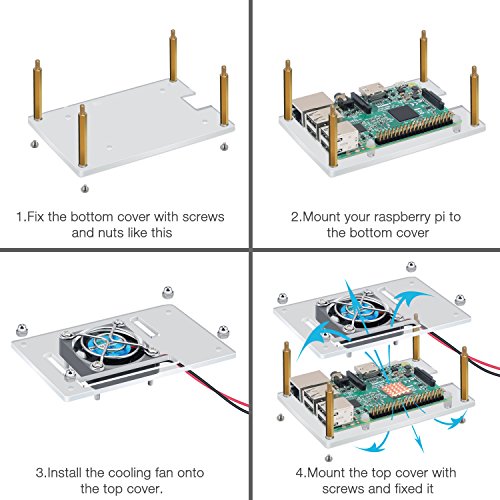 1.Fix the bottom cover with screws and nuts like this

2.Mount your raspberry pi to the bottom cover

3.Install the cooling fan onto the top cover.

4.Mount the top cover with screws and fixed it