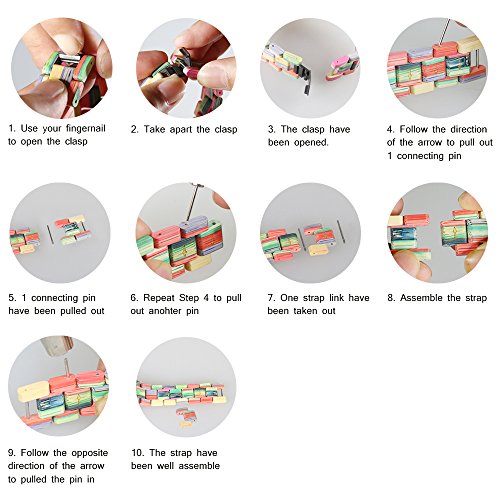 1. Use your fingernail to open the clasp

2. Take apart the clasp

3. The clasp have been opened.

4. Follow the direction of the arrow to pull out 1 connecting pin

5. 1 connecting pin have been pulled out

6. Repeat Step 4 to pull out anohter pin

7. One strap link have been taken out

8. Assemble the strap

9. Follow the opposite direction of the arrow to pulled the pin in

10. The strap have been well assemble