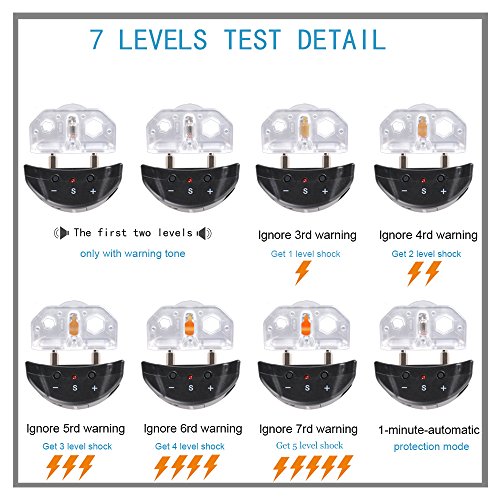 7 LEVELS TEST DETAIL

− S +

− S +

− S +

− S +

The first two levels

only with warning tone

Ignore 3rd warning

Get 1 level shock

Ignore 4rd warning

Get 2 level shock

− S +

− S +

− S +

− S +

Ignore 5rd warning

Get 3 level shock

Ignore 6rd warning

Get 4 level shock

Ignore 7rd warning

Get 5 level shock

1-minute-automatic

protection mode