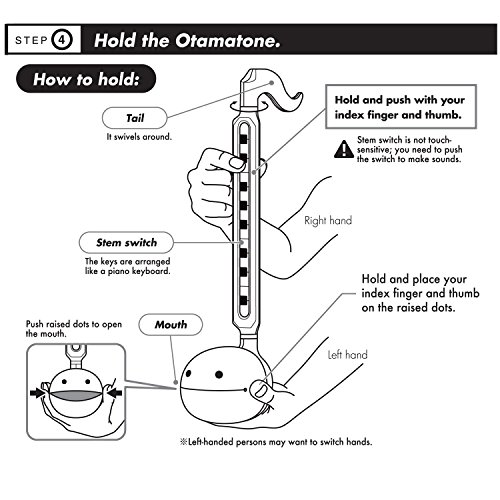 STEP 4 Hold the Otamatone.

How to hold:

Tail
It swivels around.

Hold and push with your index finger and thumb.

Stem switch is not touch-sensitive; you need to push the switch to make sounds.

Right hand

Stem switch
The keys are arranged like a piano keyboard.

Hold and place your index finger and thumb on the raised dots.

Push raised dots to open the mouth.

Mouth

Left hand

※Left-handed persons may want to switch hands.