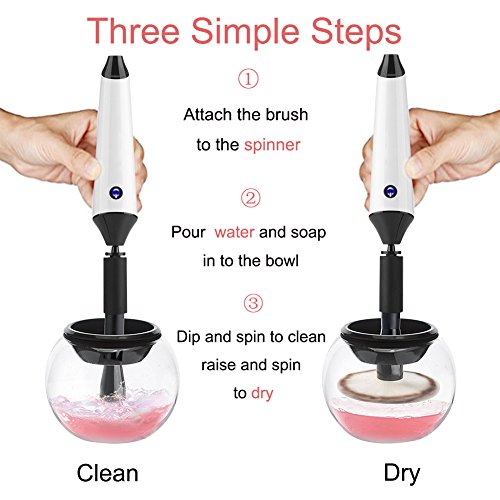 Three Simple Steps

①

Attach the brush to the spinner

②

Pour water and soap in to the bowl

③

Dip and spin to clean raise and spin to dry

Clean

Dry