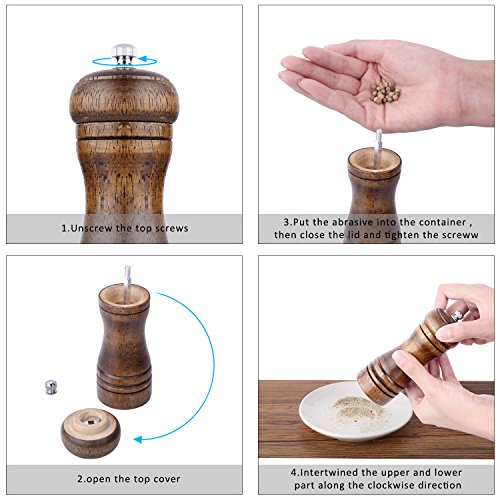 1.Unscrew the top screws

3.Put the abrasive into the container , then close the lid and tighten the screww

2.open the top cover

4.Intertwined the upper and lower part along the clockwise direction