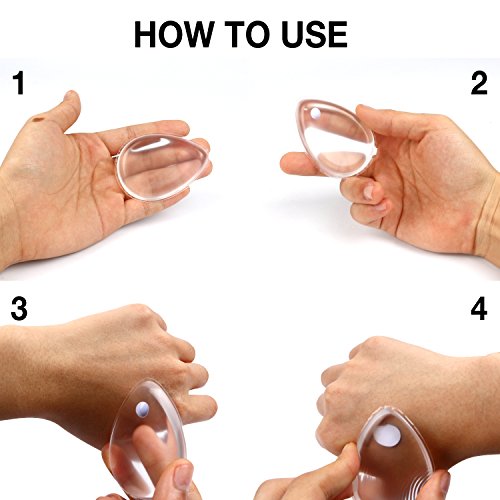 HOW TO USE

1

2

3

4