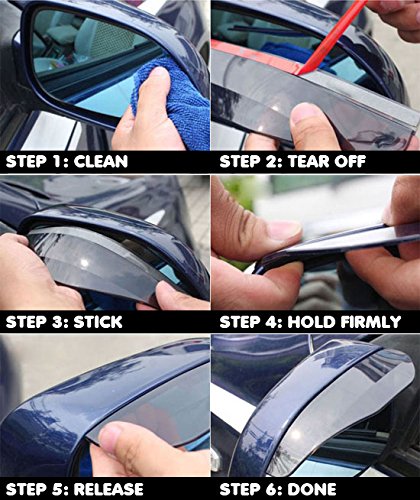 STEP 1: CLEAN

STEP 2: TEAR OFF

STEP 3: STICK

STEP 4: HOLD FIRMLY

STEP 5: RELEASE

STEP 6: DONE