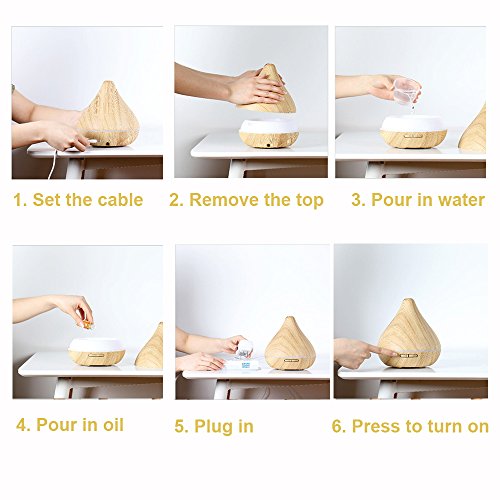 1. Set the cable

2. Remove the top

3. Pour in water

4. Pour in oil

5. Plug in

6. Press to turn on