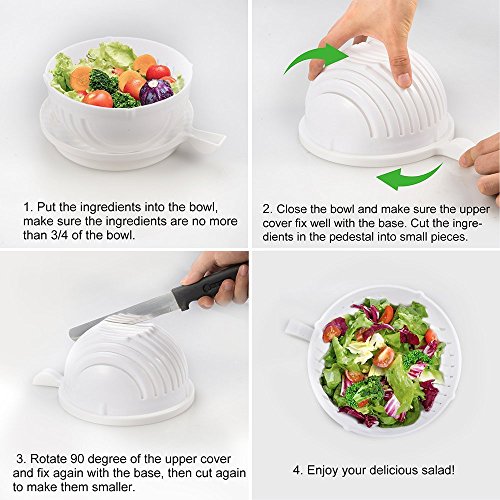 1. Put the ingredients into the bowl, make sure the ingredients are no more than 3/4 of the bowl.

2. Close the bowl and make sure the upper cover fix well with the base. Cut the ingredients in the pedestal into small pieces.

3. Rotate 90 degree of the upper cover and fix again with the base, then cut again to make them smaller.

4. Enjoy your delicious salad!