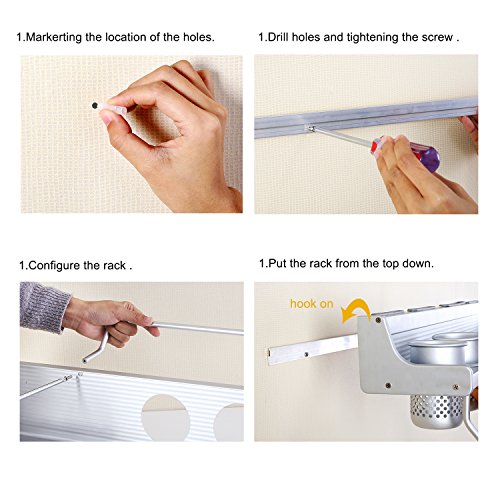 1.Markerting the location of the holes.

1.Drill holes and tightening the screw .

1.Configure the rack .

1.Put the rack from the top down.

hook on